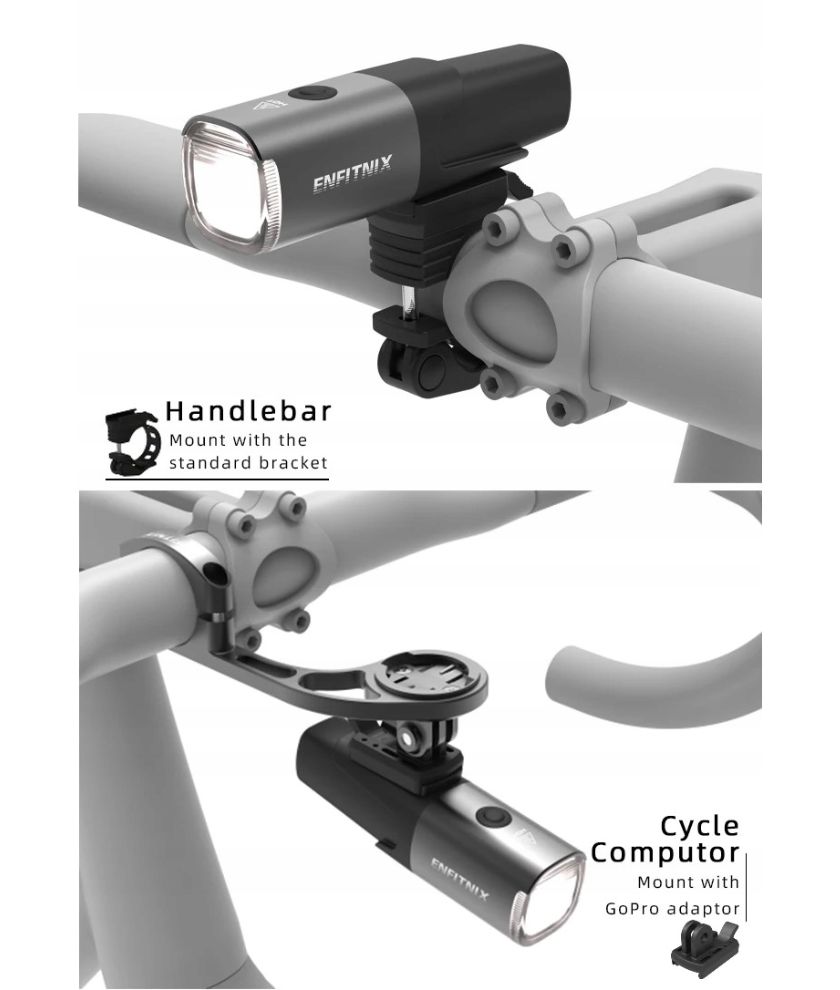 ENFITNIX

Handlebar
Mount with the standard bracket

ENFITNIX

Cycle Computor
Mount with GoPro adaptor